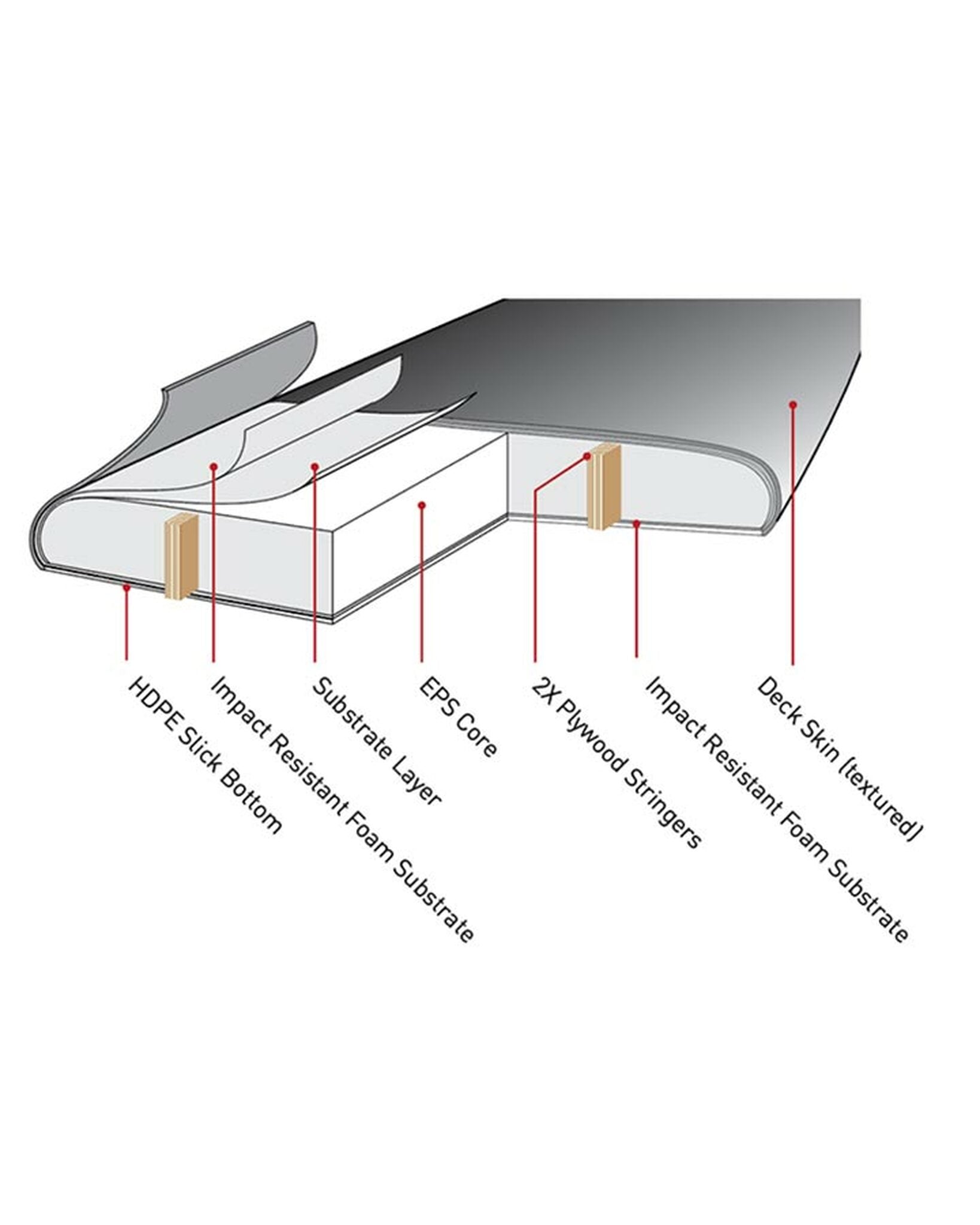 HDPE Slick Bottom

Impact Resistant Foam Substrate

Substrate Layer

EPS Core

2X Plywood Stringers

Impact Resistant Foam Substrate

Deck Skin (textured)