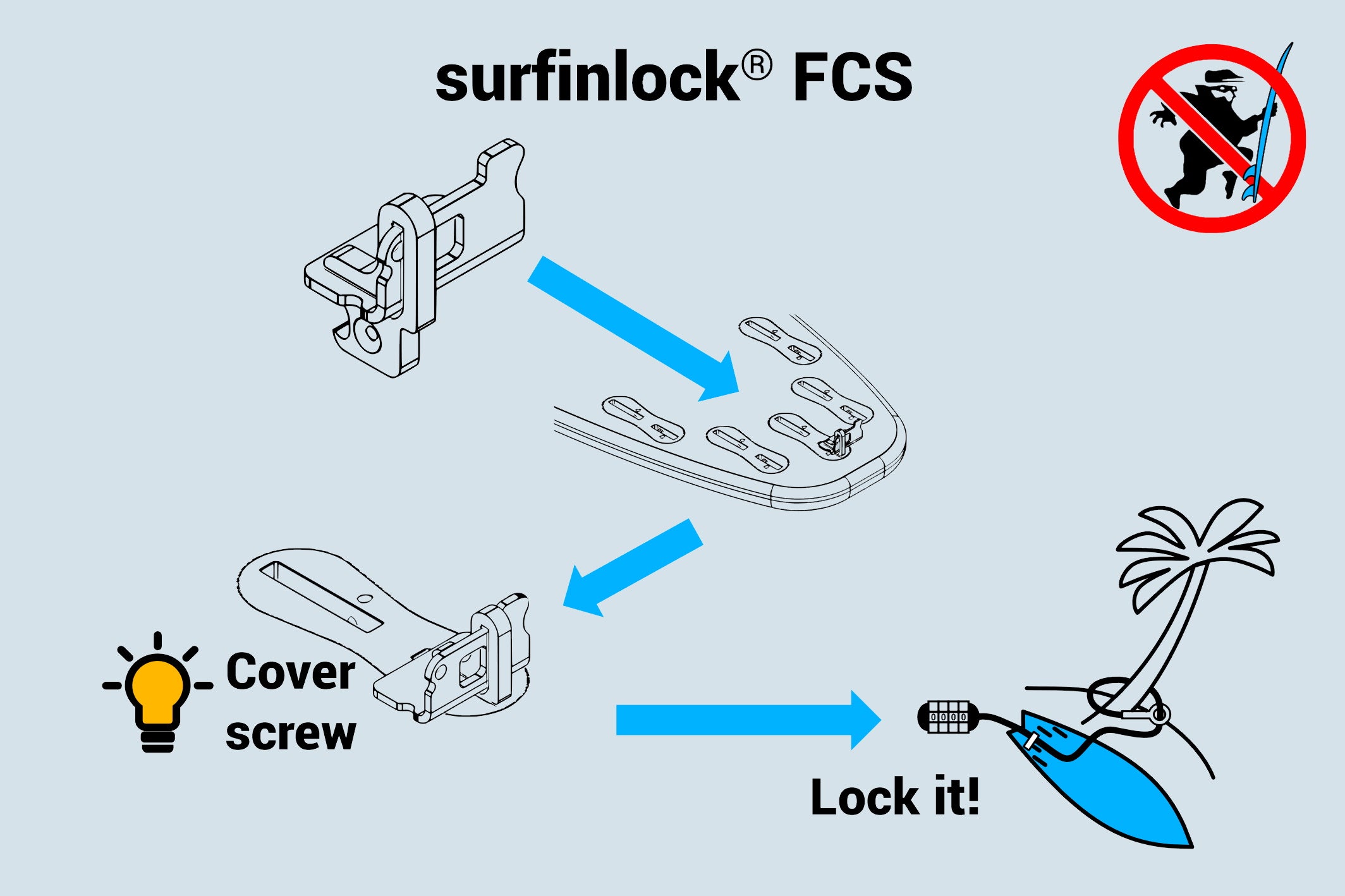 surfinlock® FCS

Cover screw

0000

Lock it!