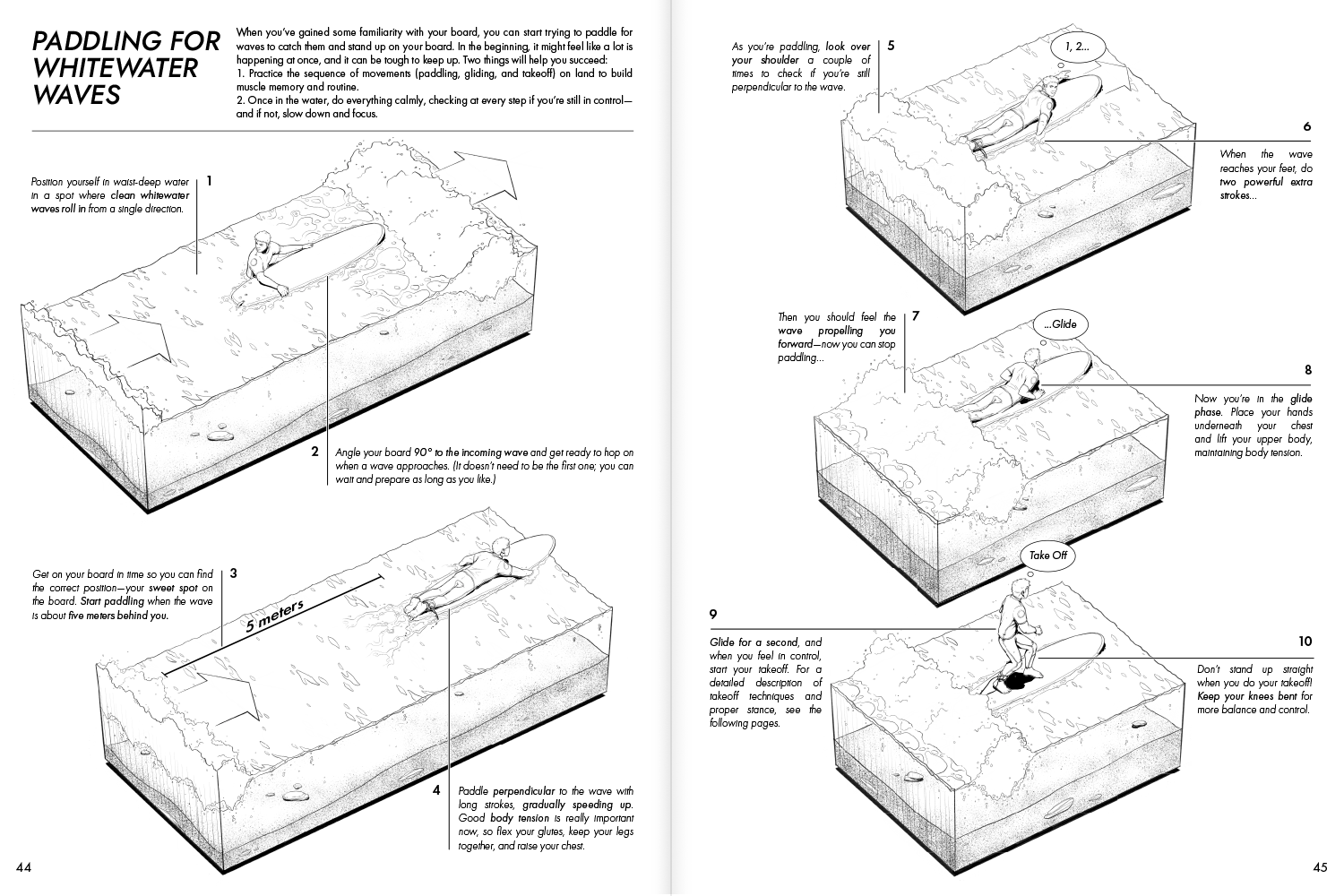 PADDLING FOR WHITEWATER WAVES

When you've gained some familiarity with your board, you can start trying to paddle for waves to catch them and stand up on your board. In the beginning, it might feel like a lot is happening at once, and it can be tough to keep up. Two things will help you succeed:
1. Practice the sequence of movements (paddling, gliding, and takeoff) on land to build muscle memory and routine.
2. Once in the water, do everything calmly, checking at every step if you're still in control—and if not, slow down and focus.

1
Position yourself in waist-deep water in a spot where clean whitewater waves roll in from a single direction.

2
Angle your board 90° to the incoming wave and get ready to hop on when a wave approaches. (It doesn't need to be the first one; you can wait and prepare as long as you like.)

3
Get on your board in time so you can find the correct position—your sweet spot on the board. Start paddling when the wave is about five meters behind you.

5 meters

4
Paddle perpendicular to the wave with long strokes, gradually speeding up. Good body tension is really important now, so flex your glutes, keep your legs together, and raise your chest.

44

5
As you're paddling, look over your shoulder a couple of times to check if you're still perpendicular to the wave.

1, 2...

6
When the wave reaches your feet, do two powerful extra strokes...

7
Then you should feel the wave propelling you forward—now you can stop paddling...

...Glide

8
Now you're in the glide phase. Place your hands underneath your chest and lift your upper body, maintaining body tension.

Take Off

9
Glide for a second, and when you feel in control, start your takeoff. For a detailed description of takeoff techniques and proper stance, see the following pages.

10
Don't stand up straight when you do your takeoff! Keep your knees bent for more balance and control.

45